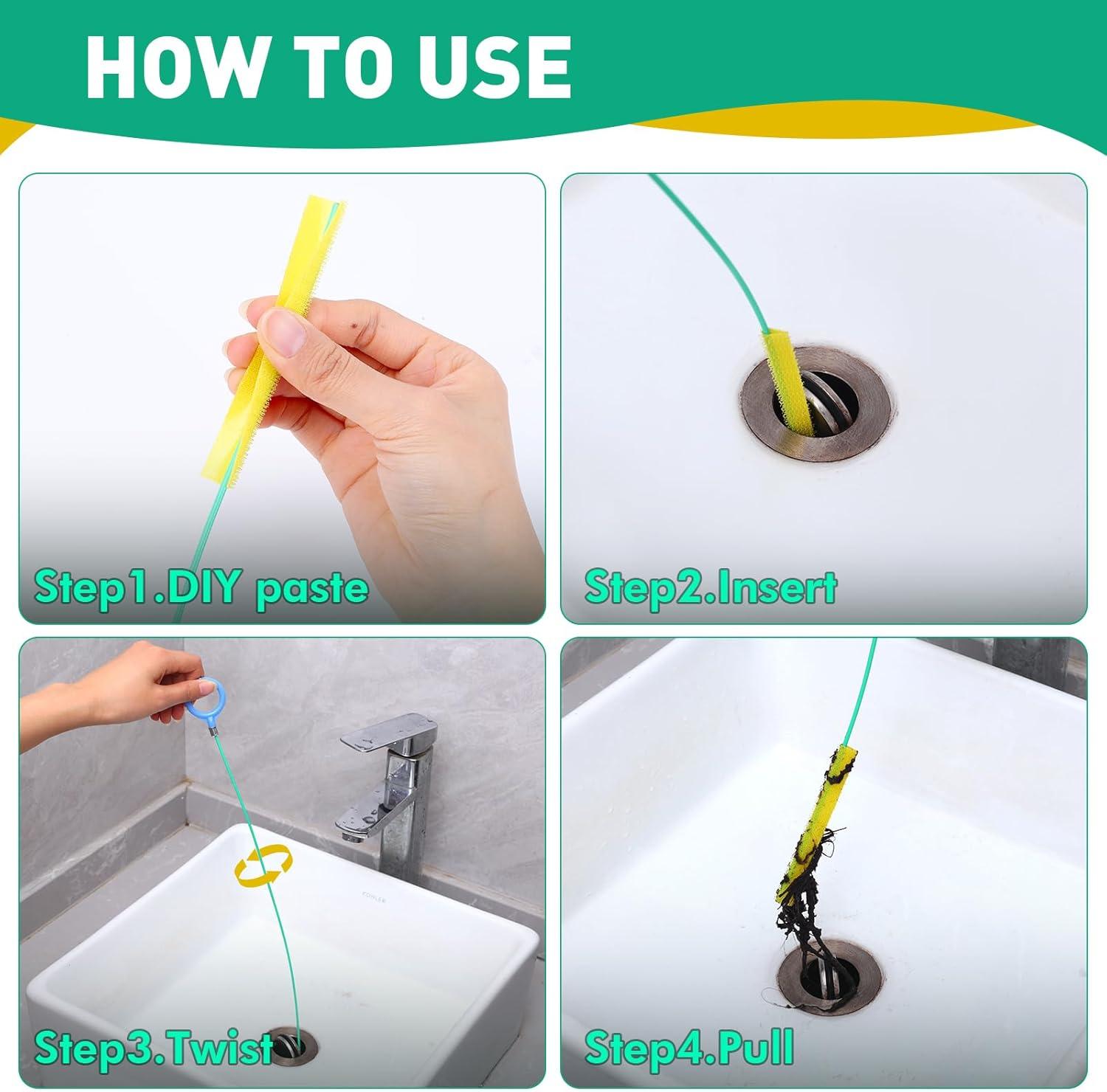 HOW TO USE

Step1.DIY paste

Step2.Insert

Step3.Twist

Step4.Pull