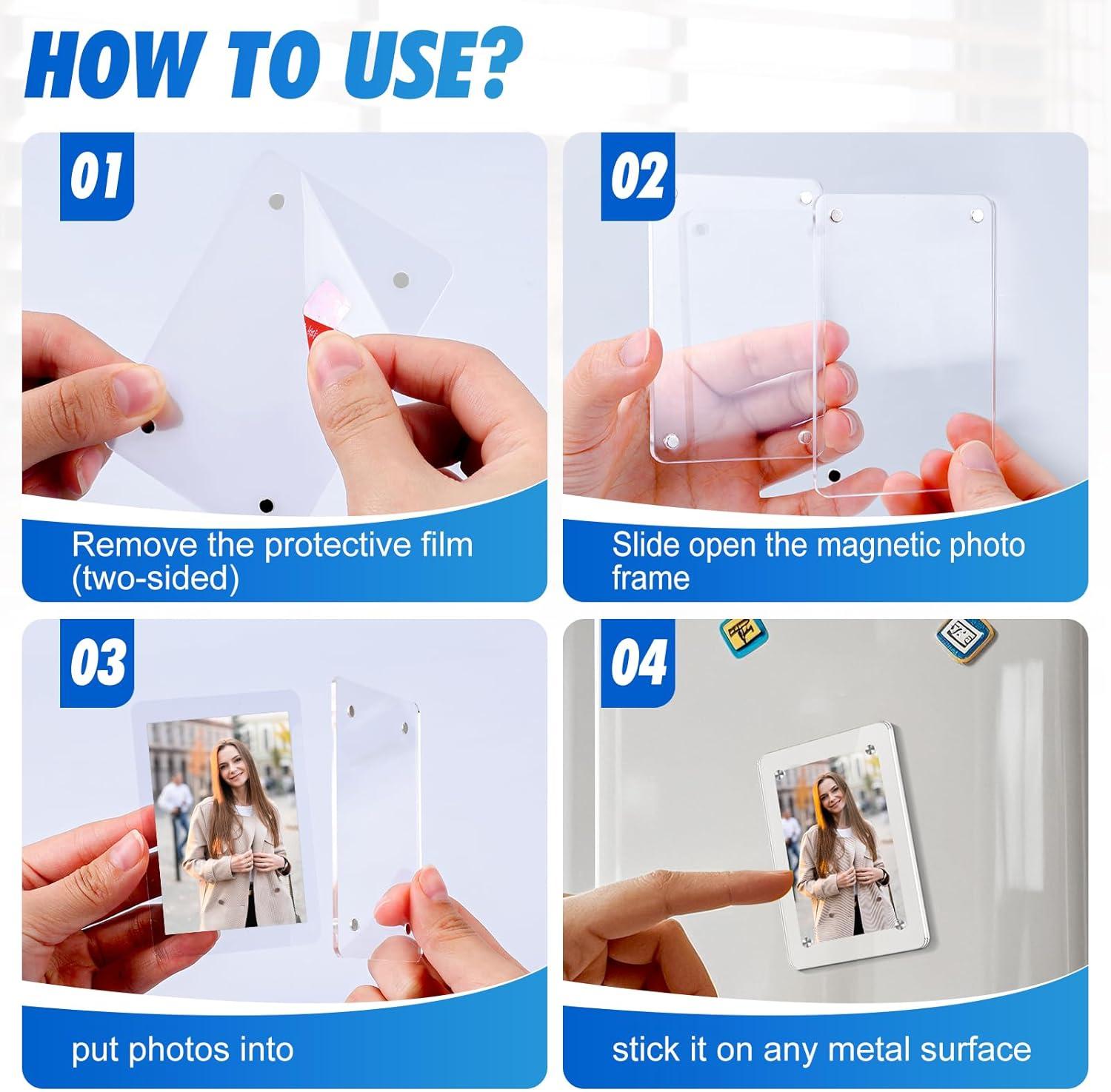 HOW TO USE?

01

Remove the protective film (two-sided)

02

Slide open the magnetic photo frame

03

put photos into

04

stick it on any metal surface