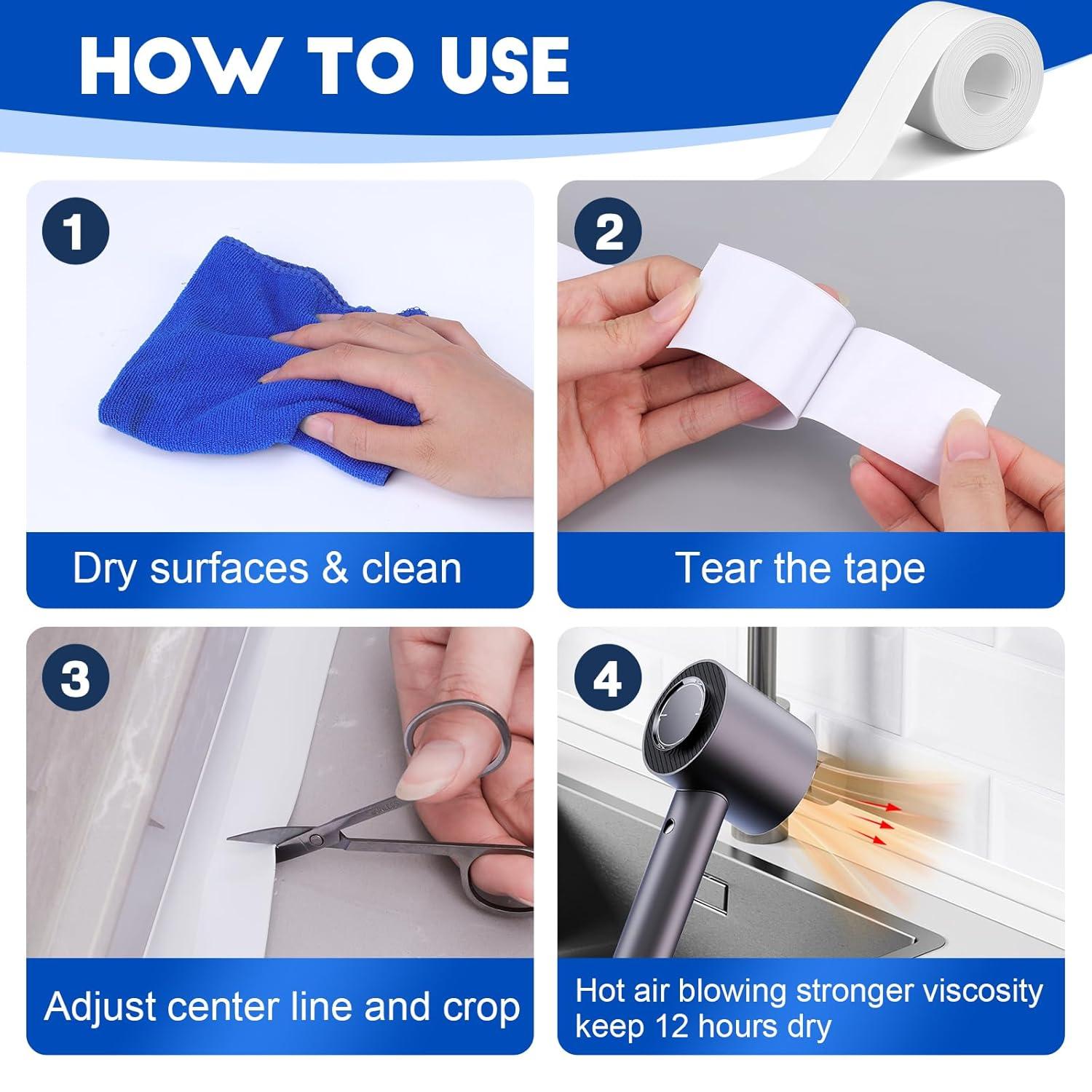 HOW TO USE

1

Dry surfaces & clean

2

Tear the tape

3

Adjust center line and crop

4

Hot air blowing stronger viscosity keep 12 hours dry