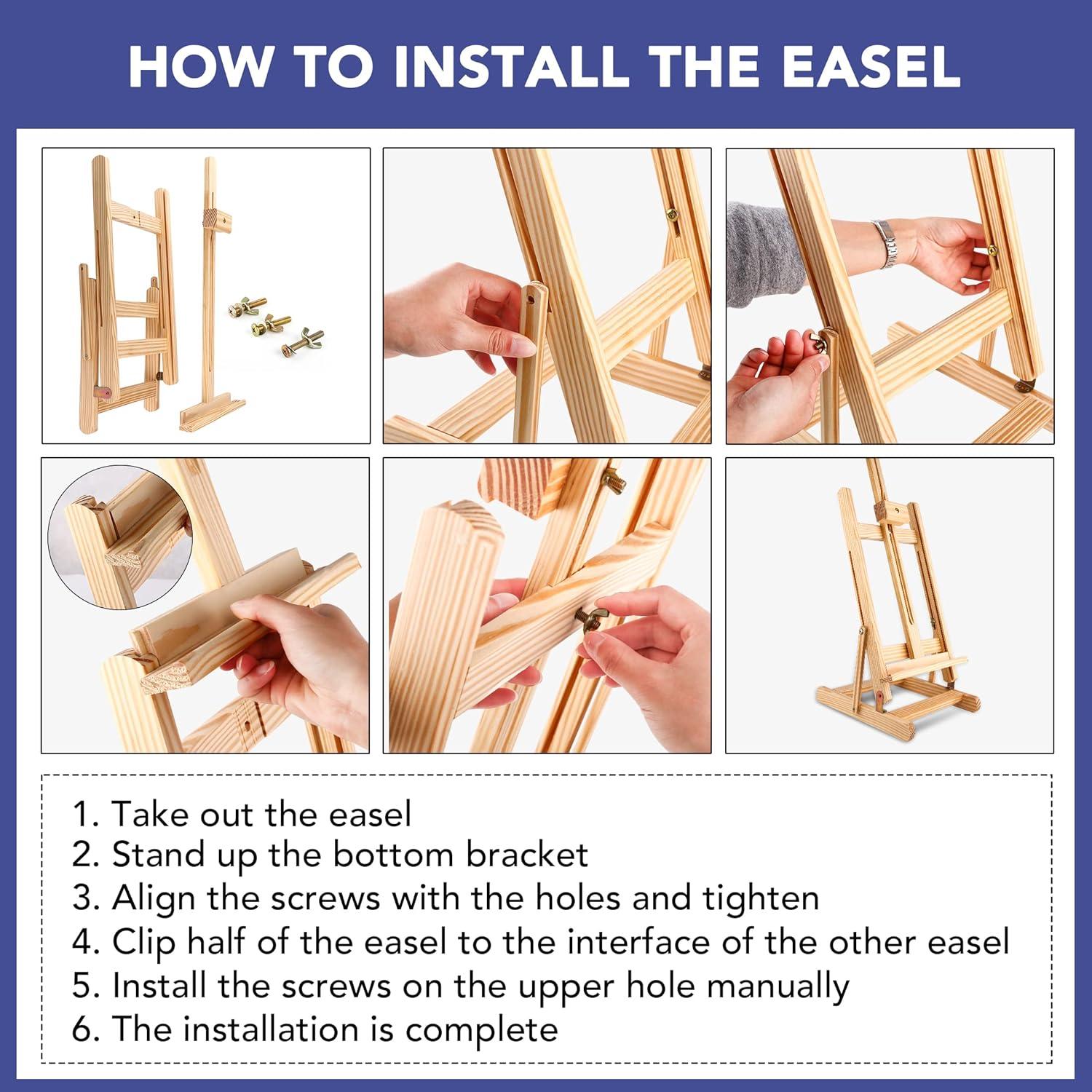 HOW TO INSTALL THE EASEL

1. Take out the easel
2. Stand up the bottom bracket
3. Align the screws with the holes and tighten
4. Clip half of the easel to the interface of the other easel
5. Install the screws on the upper hole manually
6. The installation is complete